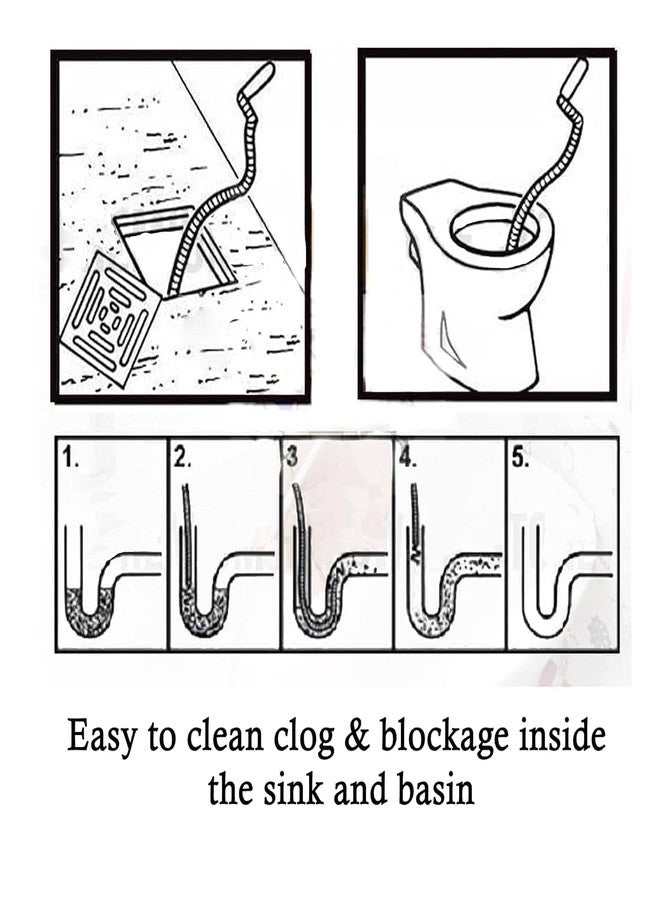 1.

2.

3

4.

5.

Easy to clean clog & blockage inside the sink and basin